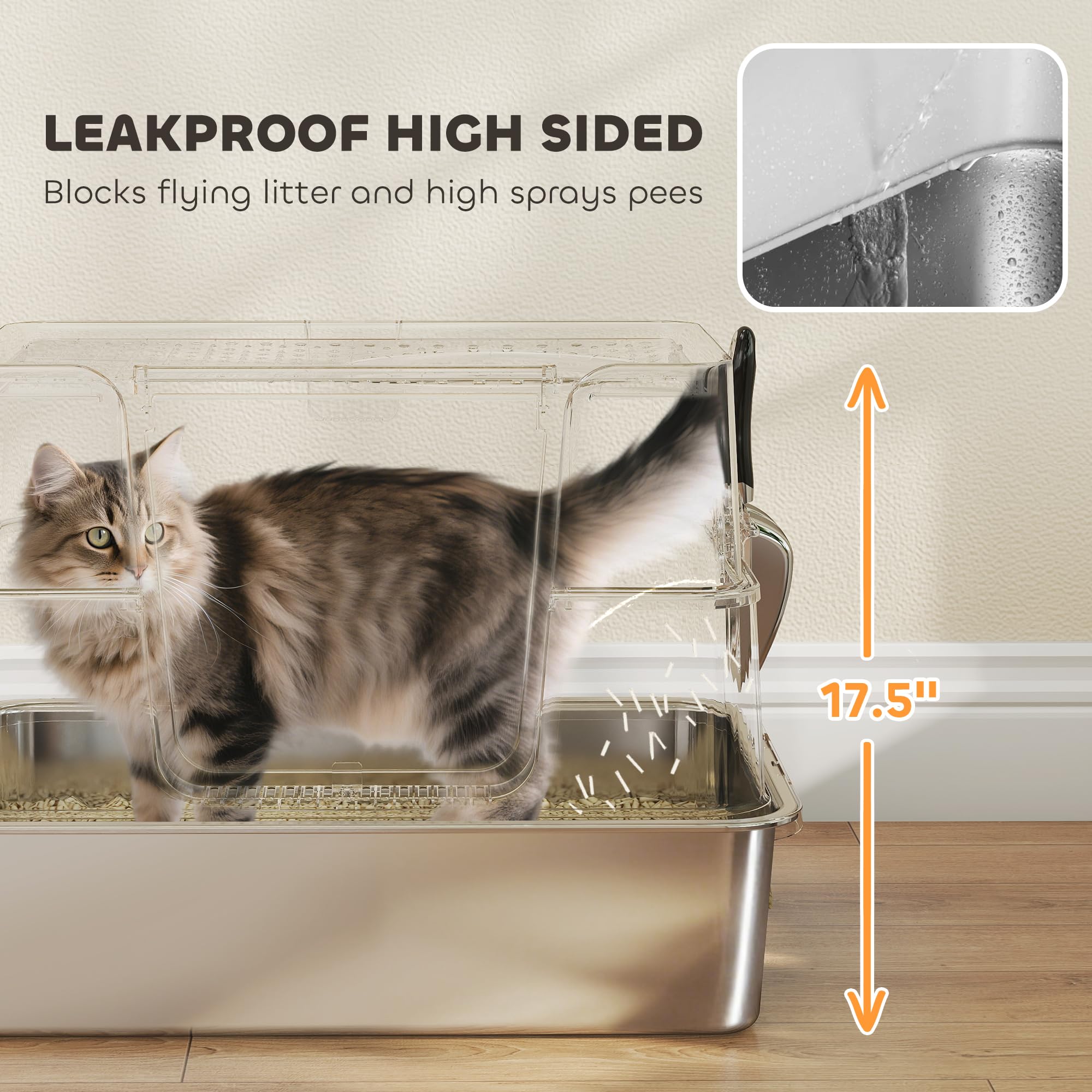 LEAKPROOF HIGH SIDED

Blocks flying litter and high sprays pees

17.5"