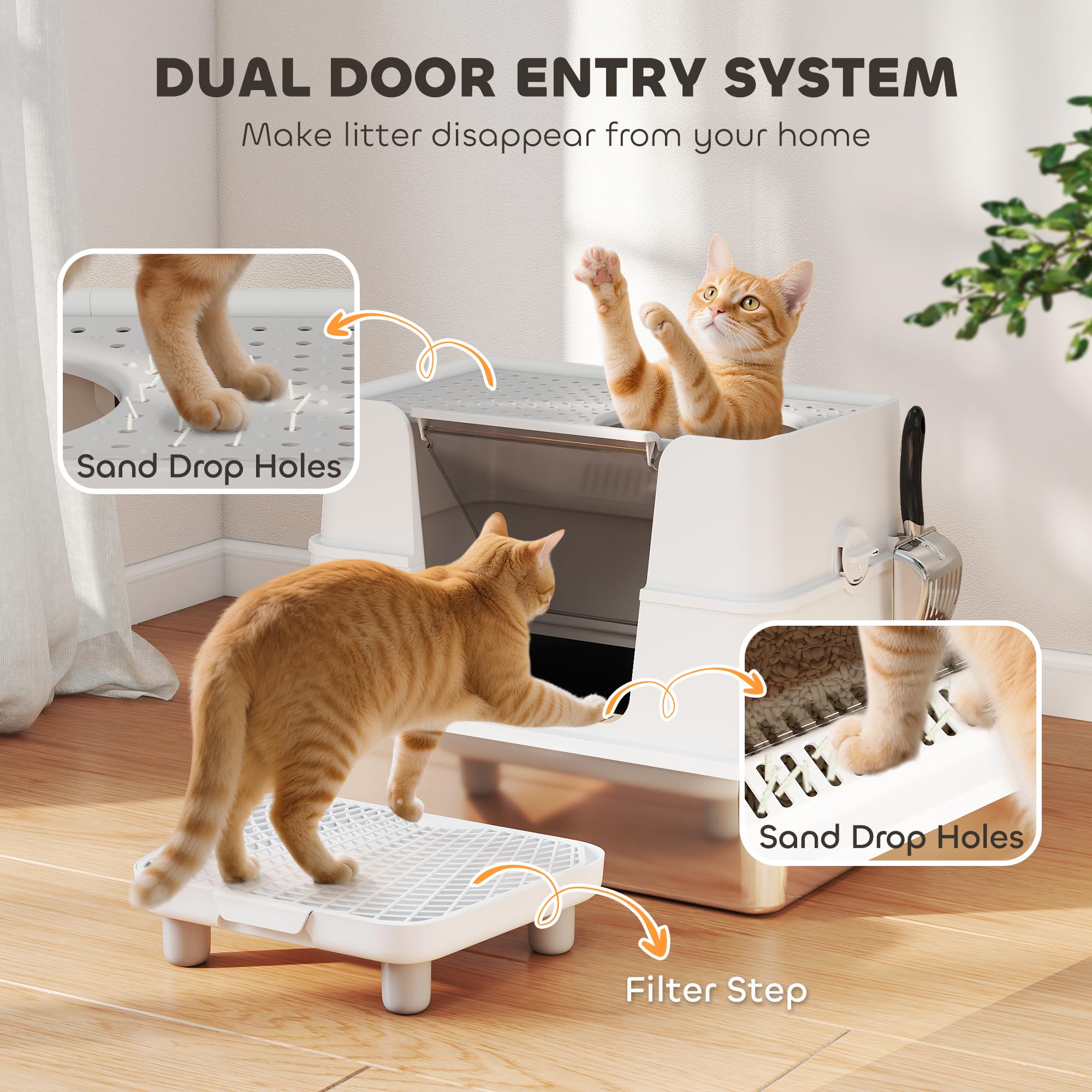 DUAL DOOR ENTRY SYSTEM

Make litter disappear from your home

Sand Drop Holes

Sand Drop Holes

Filter Step