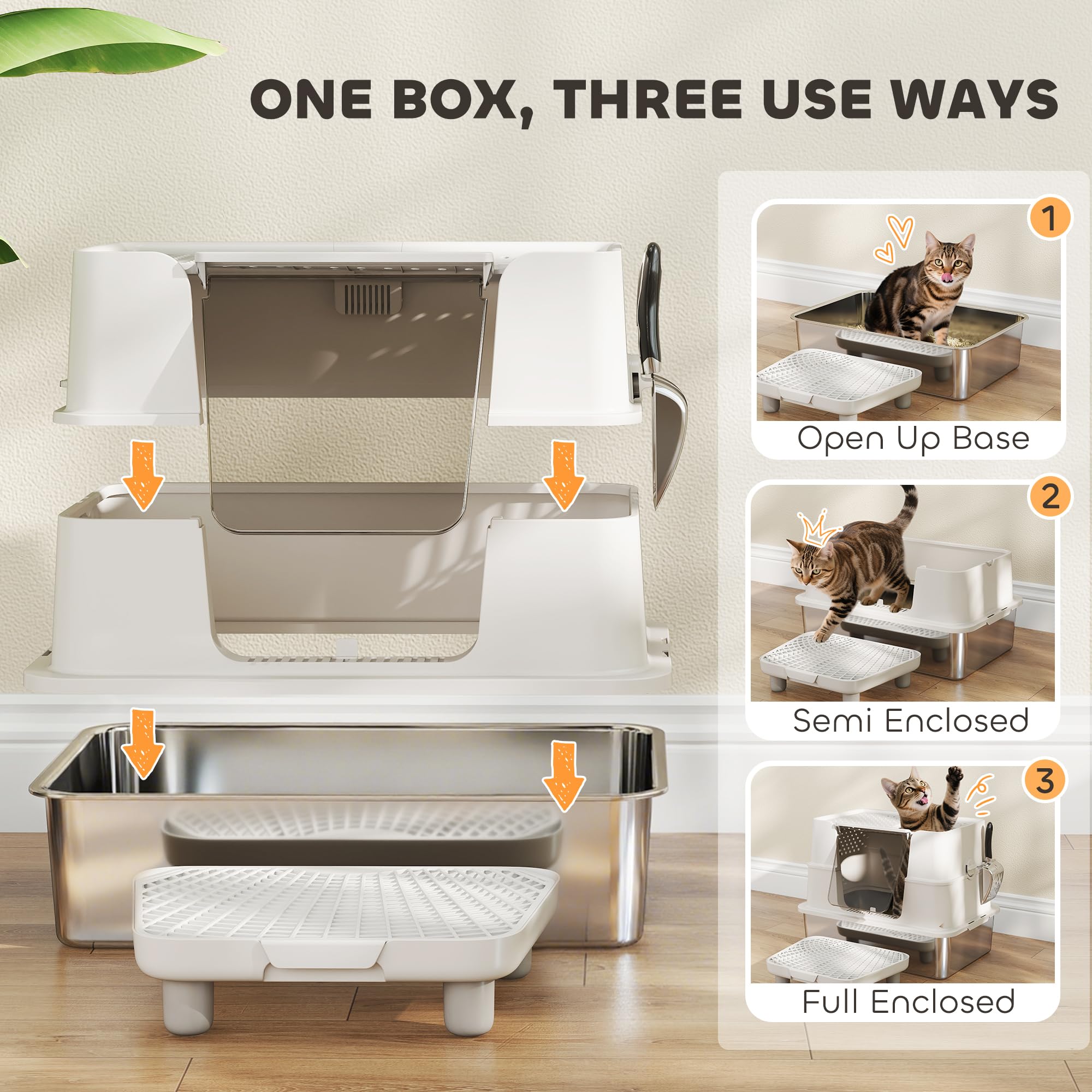 ONE BOX, THREE USE WAYS

1
Open Up Base

2
Semi Enclosed

3
Full Enclosed