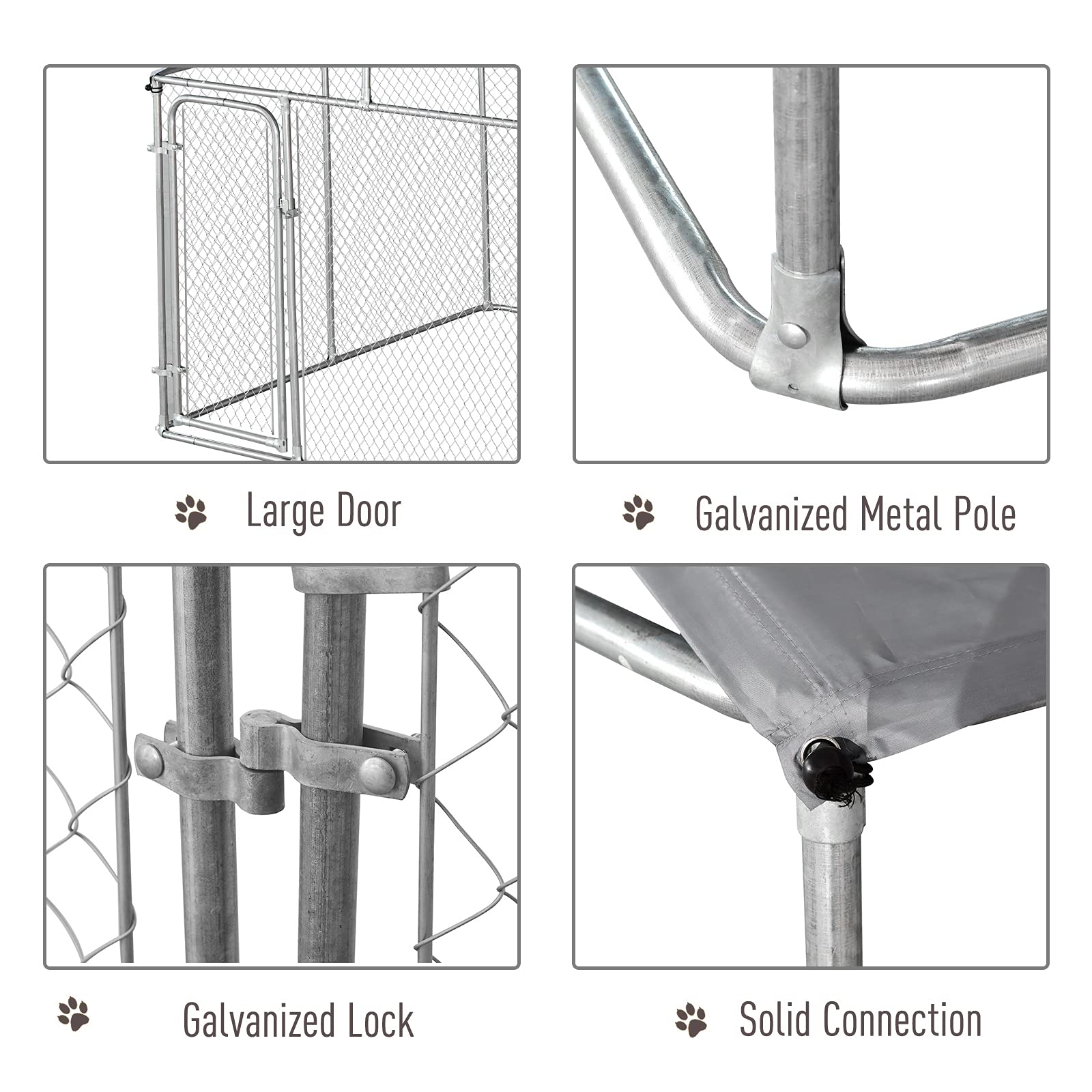 Large Door

Galvanized Metal Pole

Galvanized Lock

Solid Connection