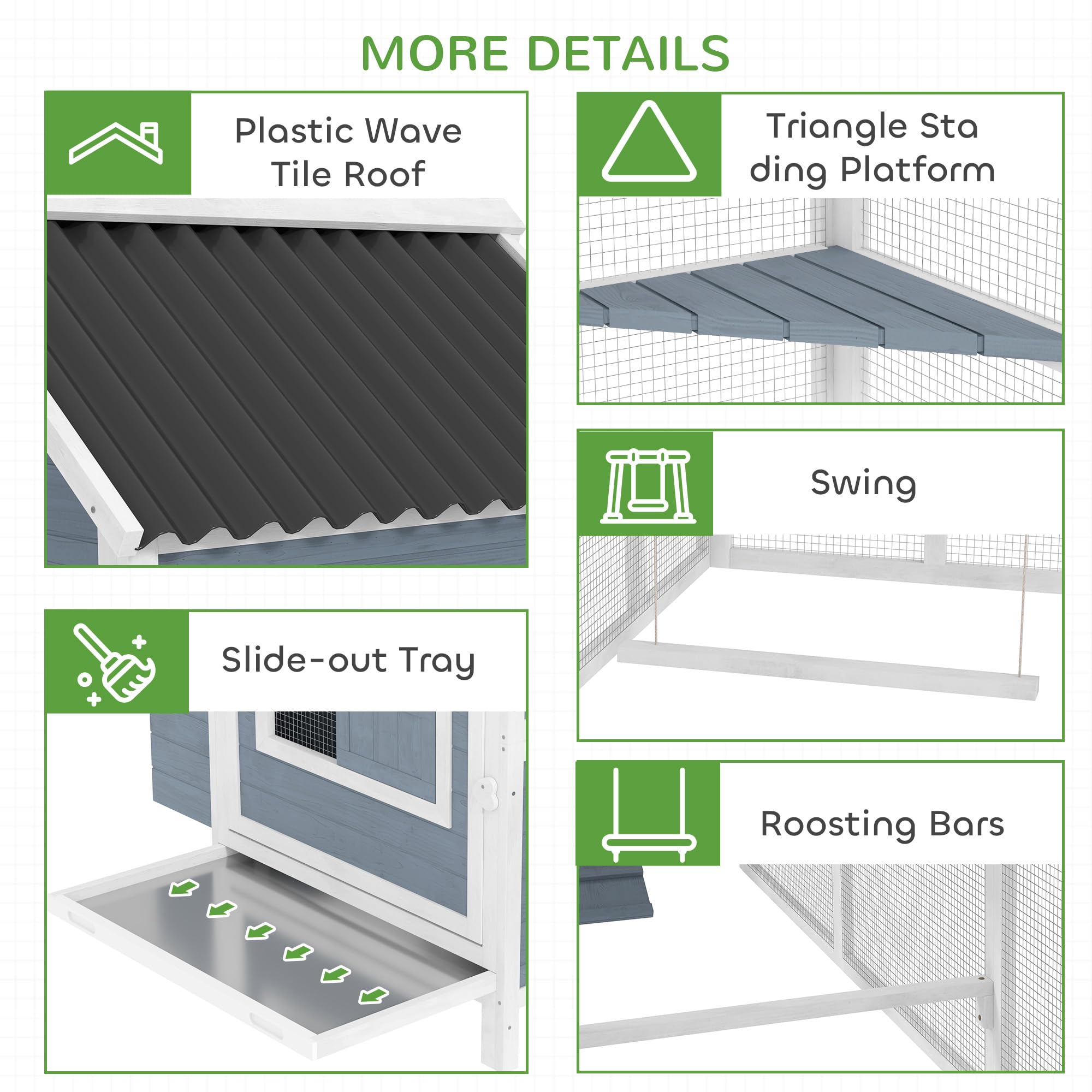 MORE DETAILS

Plastic Wave Tile Roof

Slide-out Tray

Triangle Sta ding Platform

Swing

Roosting Bars