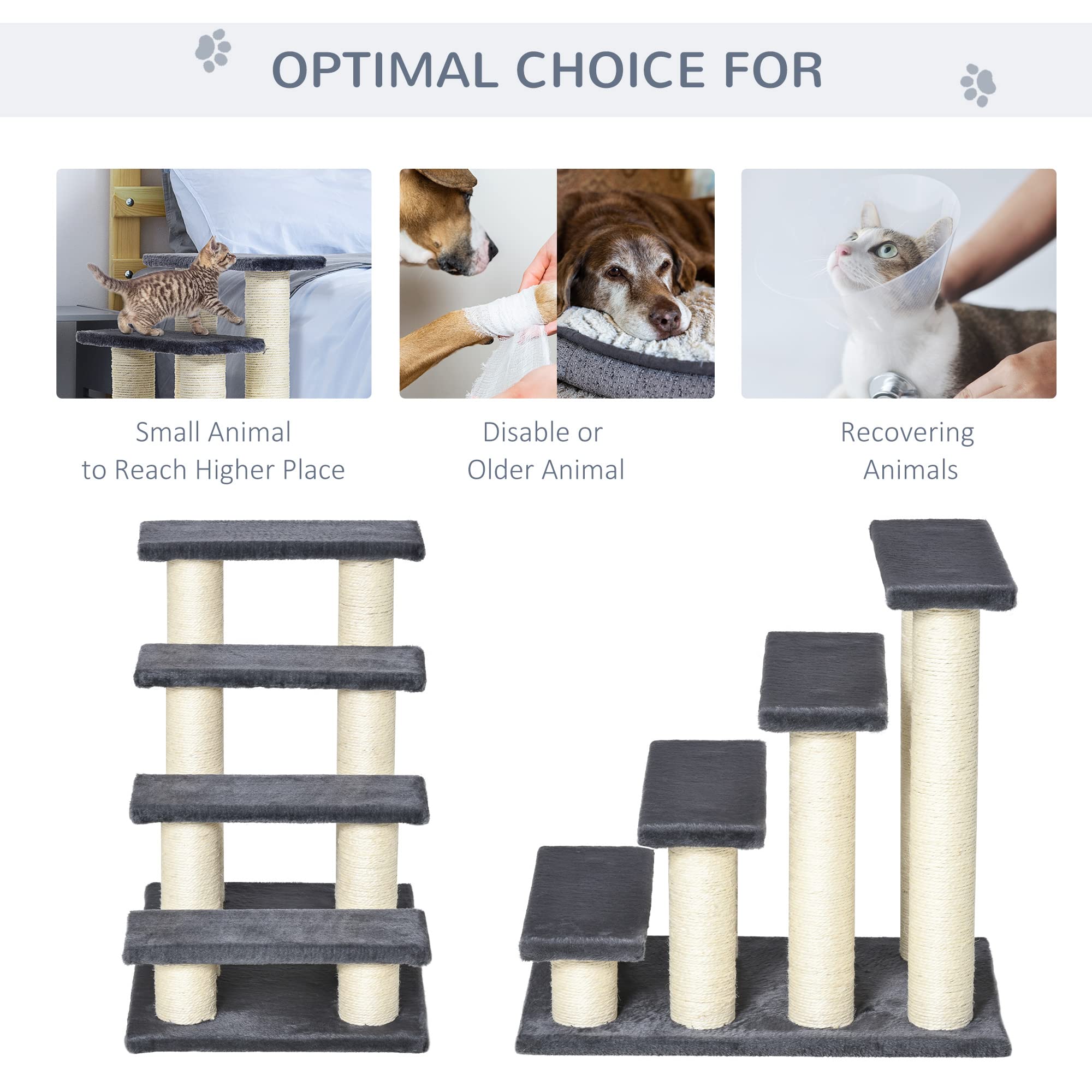 OPTIMAL CHOICE FOR

Small Animal
to Reach Higher Place

Disable or
Older Animal

Recovering
Animals