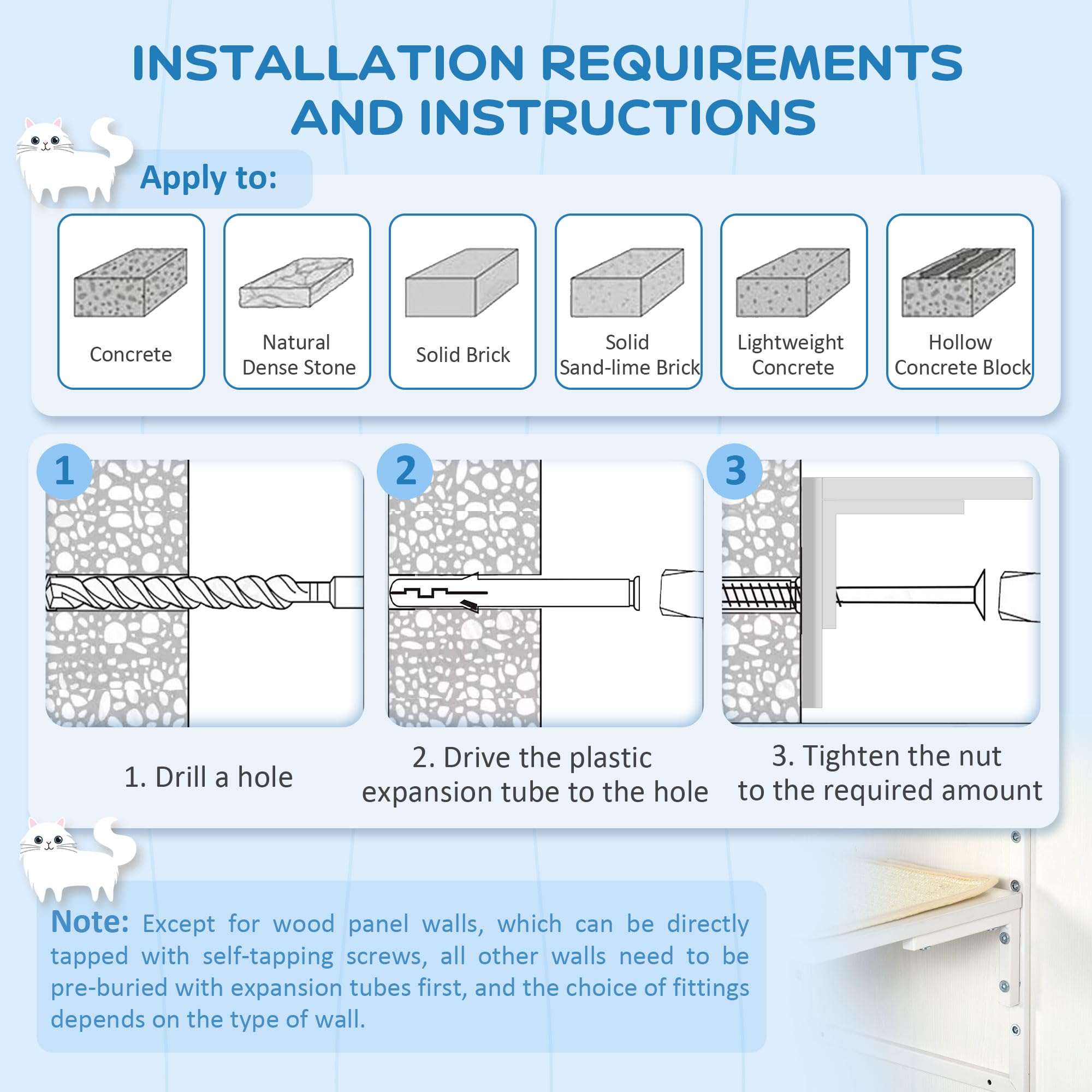 INSTALLATION REQUIREMENTS AND INSTRUCTIONS

Apply to:

Concrete

Natural Dense Stone

Solid Brick

Solid Sand-lime Brick

Lightweight Concrete

Hollow Concrete Block

1

2

3

1. Drill a hole

2. Drive the plastic expansion tube to the hole

3. Tighten the nut to the required amount

Note: Except for wood panel walls, which can be directly tapped with self-tapping screws, all other walls need to be pre-buried with expansion tubes first, and the choice of fittings depends on the type of wall.