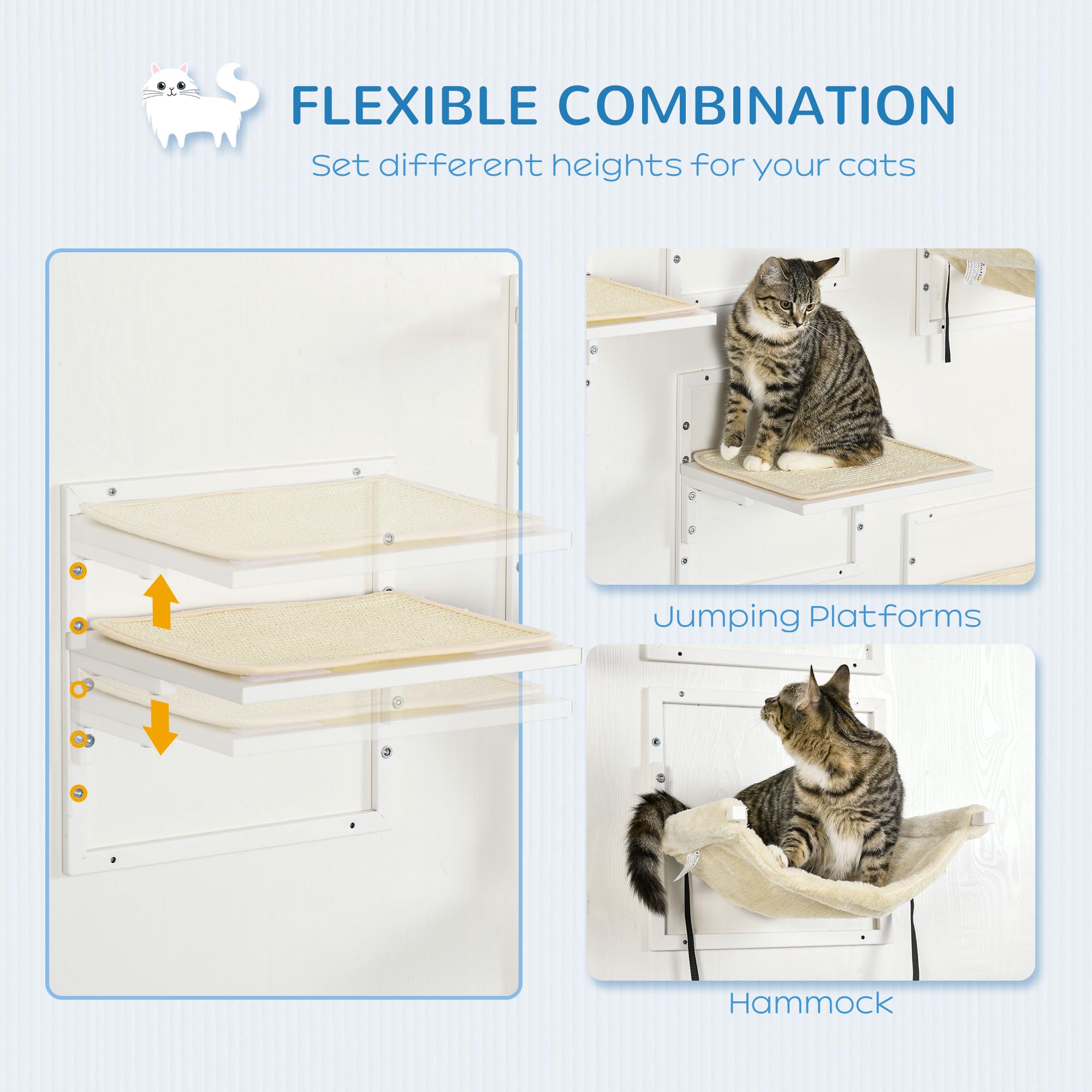 FLEXIBLE COMBINATION

Set different heights for your cats

Jumping Platforms

Hammock