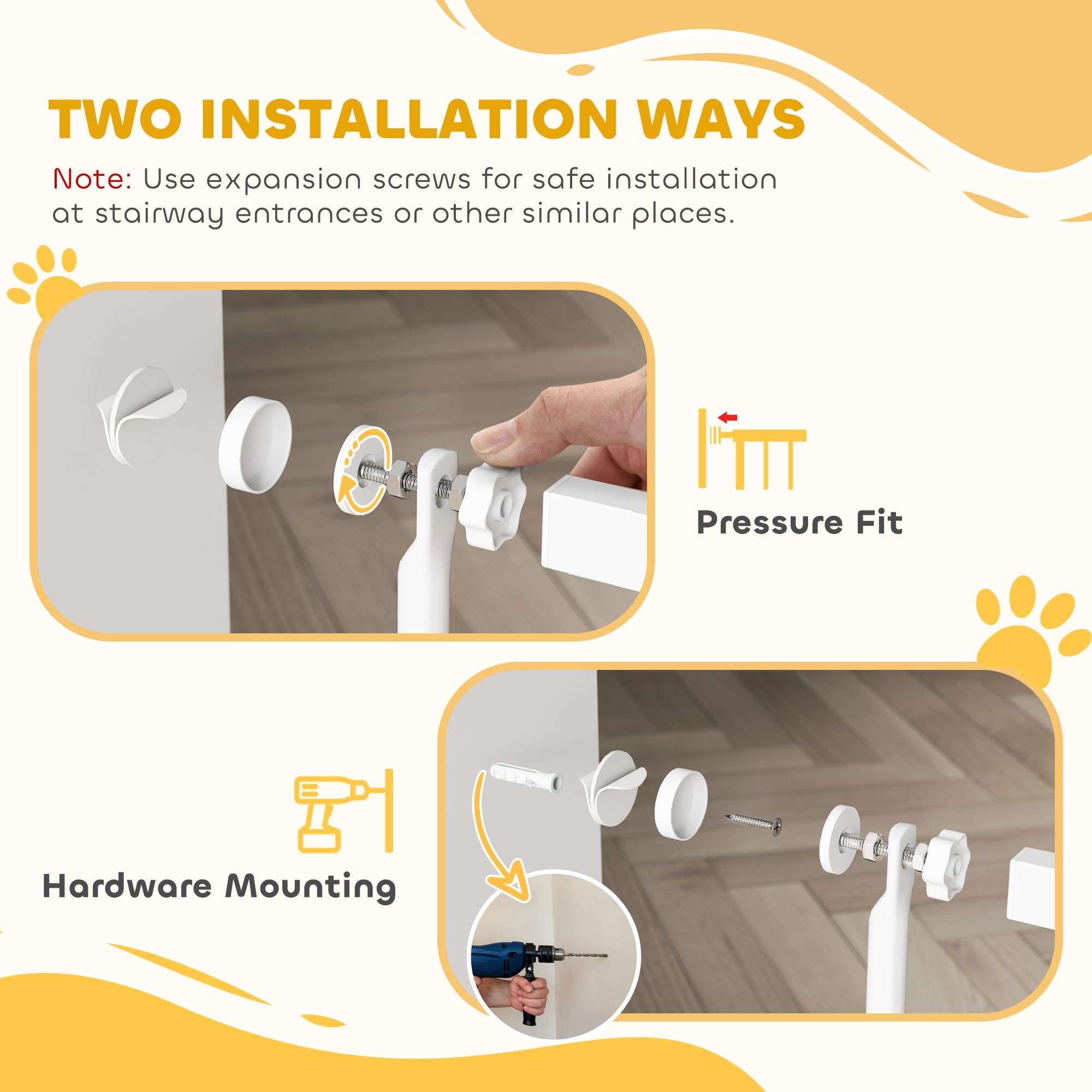 TWO INSTALLATION WAYS

Note: Use expansion screws for safe installation at stairway entrances or other similar places.

Pressure Fit

Hardware Mounting