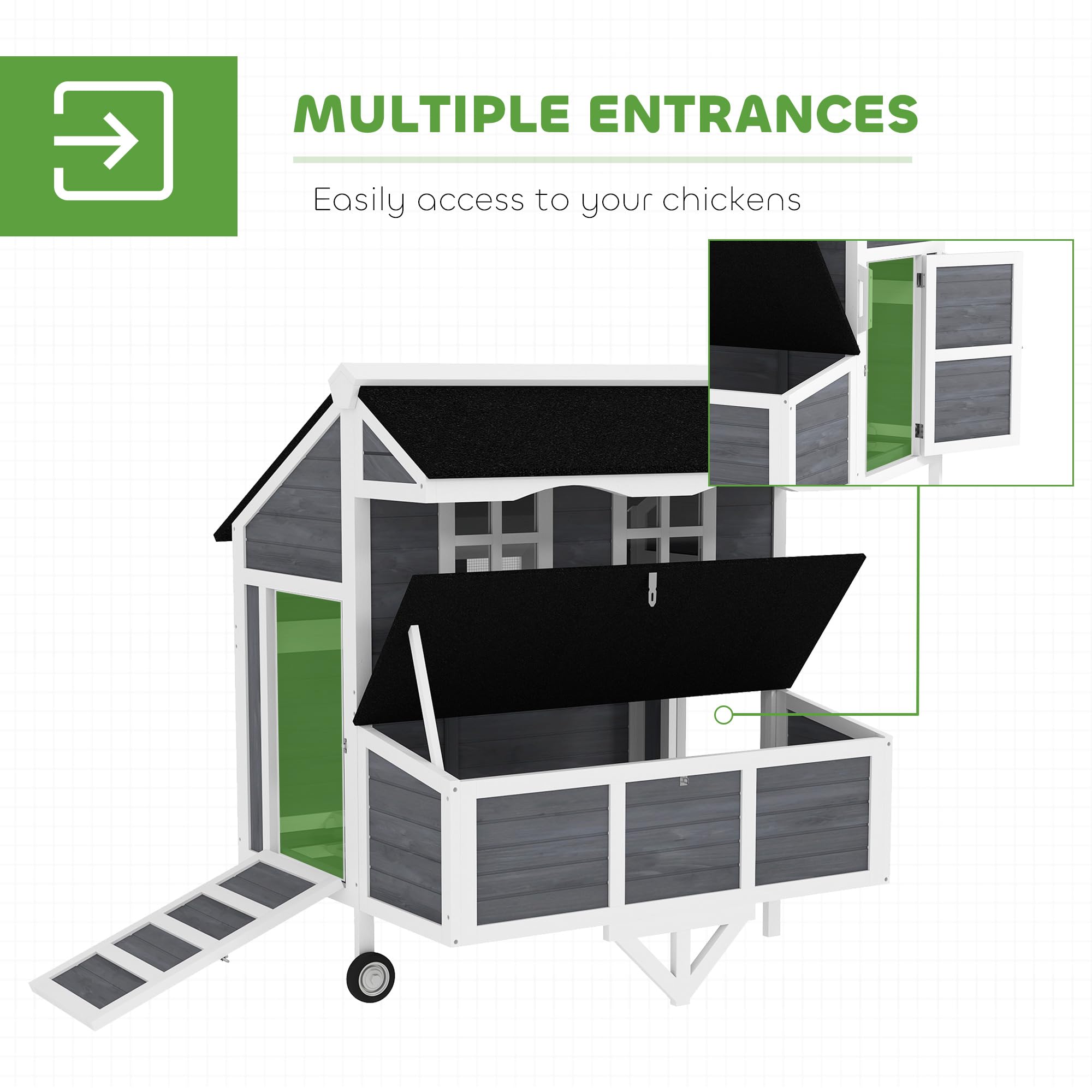 MULTIPLE ENTRANCES

Easily access to your chickens